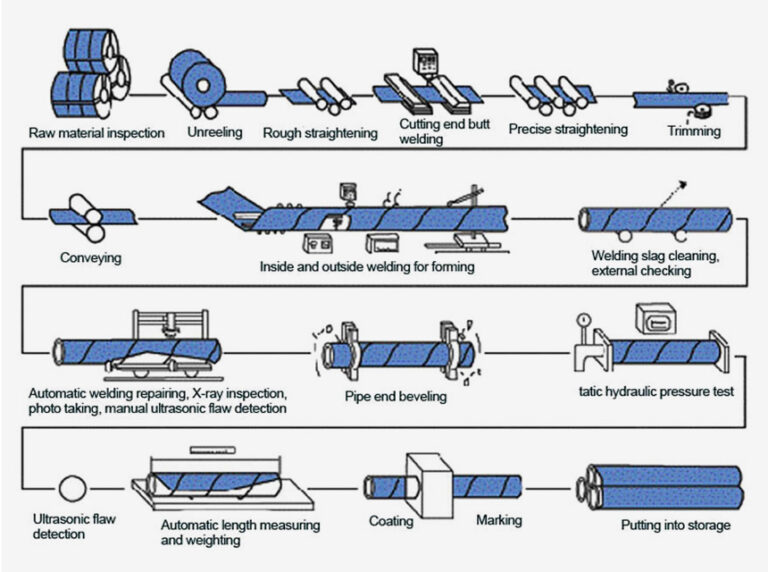 Raw material inspection

Unreeling

Rough straightening

Cutting end butt welding

Precise straightening

Trimming

Conveying

Inside and outside welding for forming

Welding slag cleaning, external checking

Automatic welding repairing, X-ray inspection, photo taking, manual ultrasonic flaw detection

Pipe end beveling

tatic hydraulic pressure test

Ultrasonic flaw detection

Automatic length measuring and weighting

Coating

Marking

Putting into storage