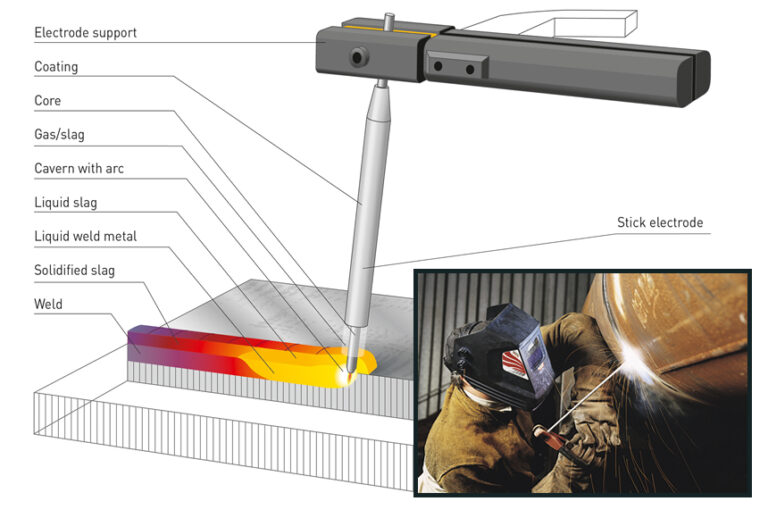 Electrode support
Coating
Core
Gas/slag
Cavern with arc
Liquid slag
Liquid weld metal
Solidified slag
Weld
Stick electrode